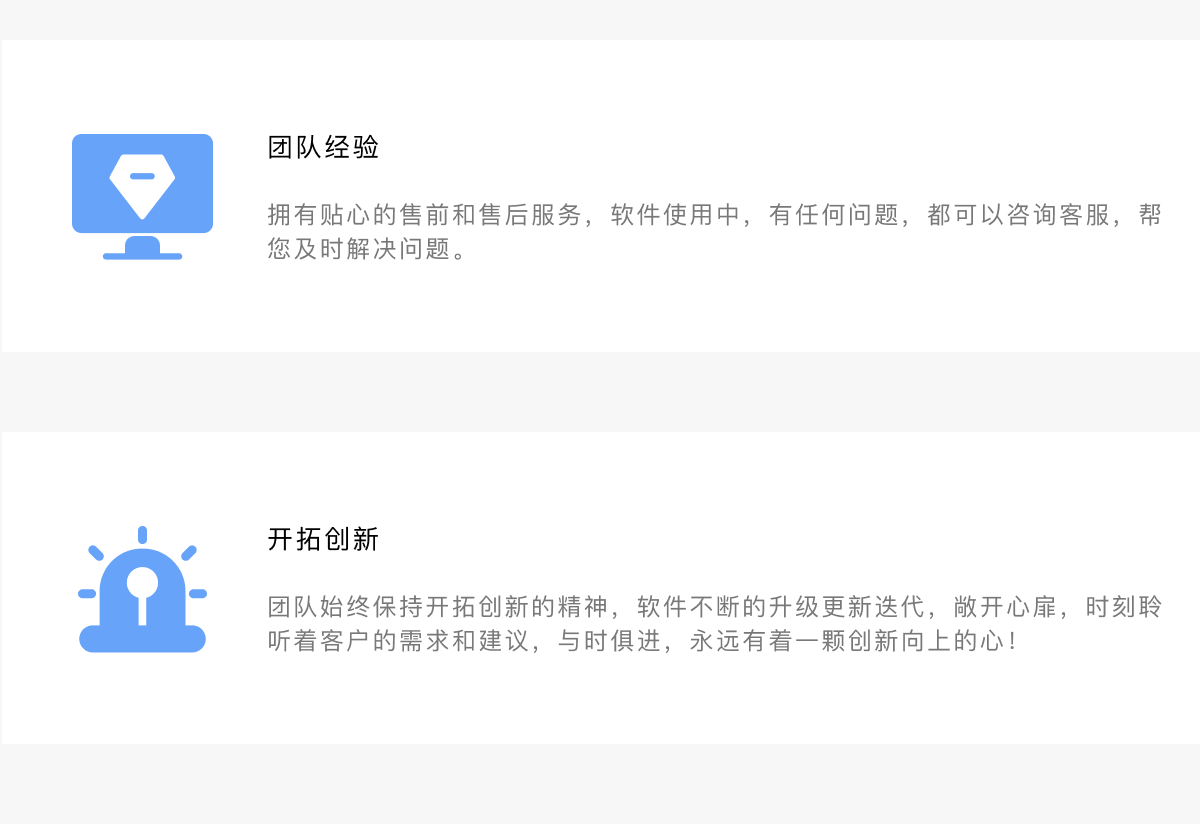 团队经验

拥有贴心的售前和售后服务，软件使用中，有任何问题，都可以咨询客服，帮您及时解决问题。

开拓创新

团队始终保持开拓创新的精神，软件不断的升级更新迭代，敞开心扉，时刻聆听着客户的需求和建议，与时俱进，永远有着一颗创新向上的心！